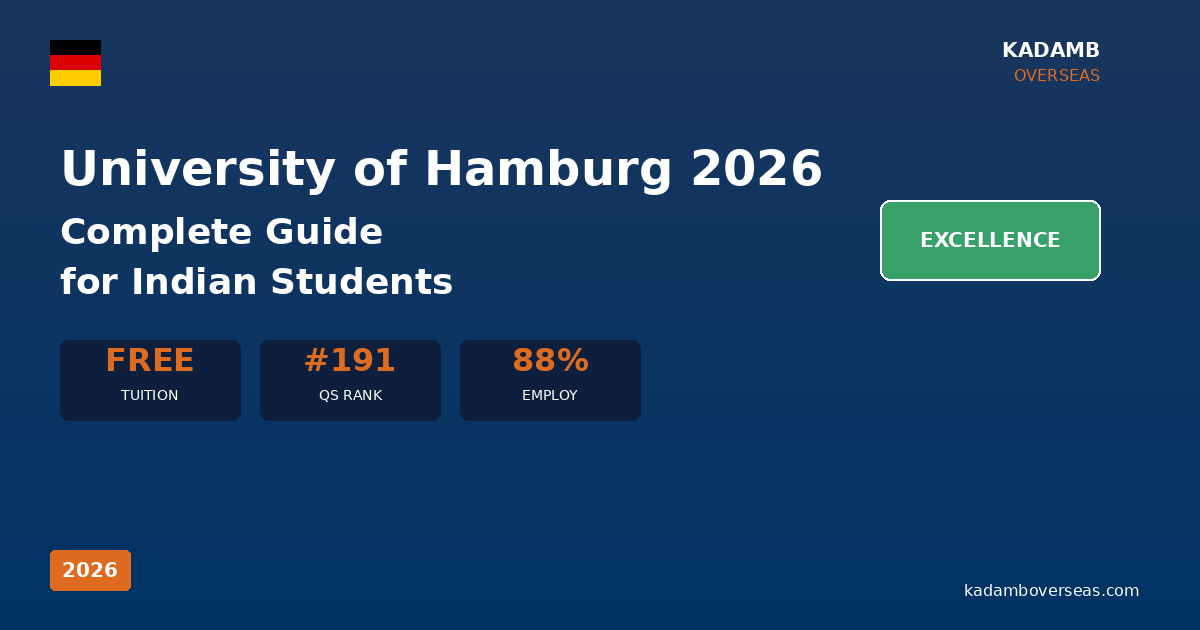 KADAMB
OVERSEAS

University of Hamburg 2026

Complete Guide
for Indian Students

EXCELLENCE

FREE
TUITION

#191
QS RANK

88%
EMPLOY

2026

kadamboverseas.com